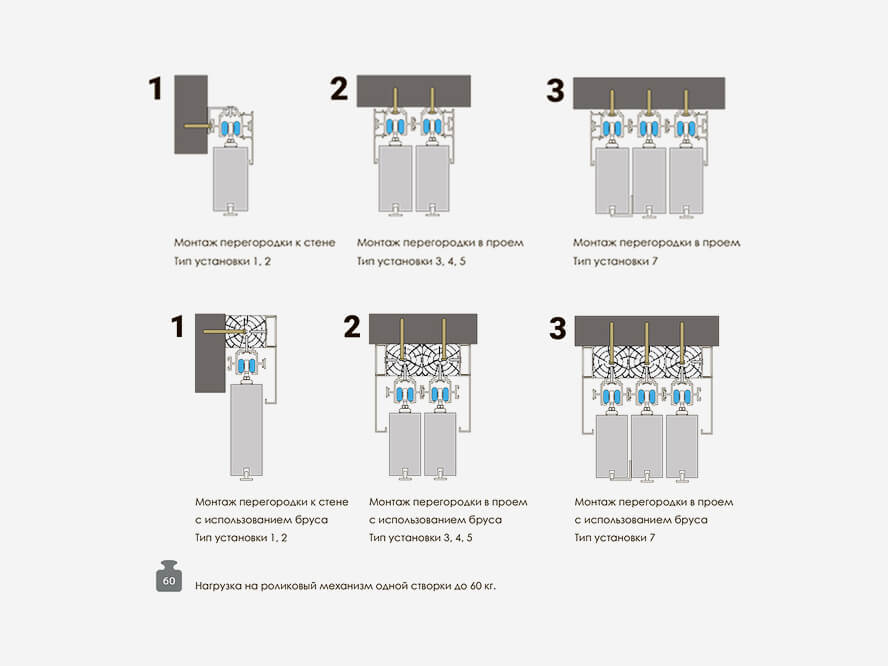 1

Монтаж перегородки к стене
Тип установки 1, 2

2

Монтаж перегородки в проем
Тип установки 3, 4, 5

3

Монтаж перегородки в проем
Тип установки 7

1

Монтаж перегородки к стене
с использованием бруса
Тип установки 1, 2

2

Монтаж перегородки в проем
с использованием бруса
Тип установки 3, 4, 5

3

Монтаж перегородки в проем
с использованием бруса
Тип установки 7

60

Нагрузка на роликовый механизм одной створки до 60 кг.