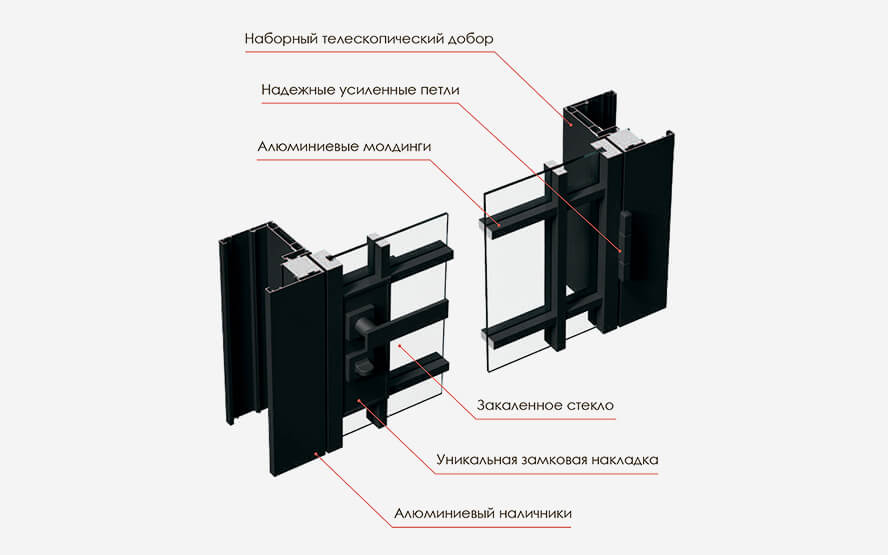 Наборный телескопический добор

Надежные усиленные петли

Алюминиевые молдинги

Закаленное стекло

Уникальная замковая накладка

Алюминиевый наличники